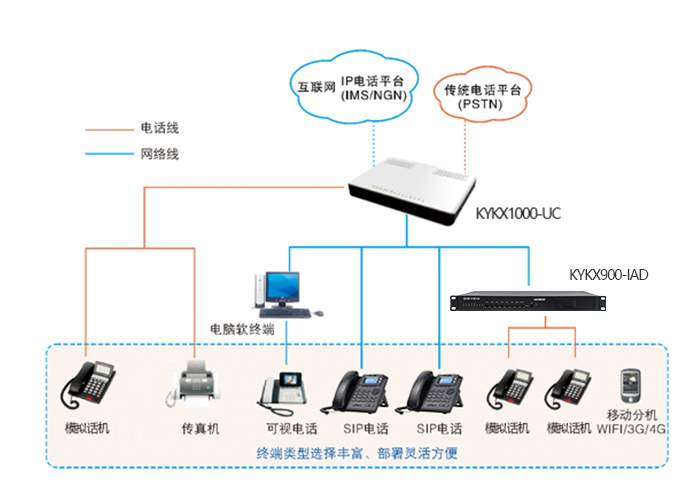 互联网 IP电话平台 (IMS/NGN)

传统电话平台 (PSTN)

电话线

网络线

KYKX1000-UC

KYKX900-IAD

电脑软终端

模拟话机

传真机

可视电话

SIP电话

SIP电话

模拟话机

模拟话机

移动分机 WIFI/3G/4G

终端类型选择丰富、部署灵活方便